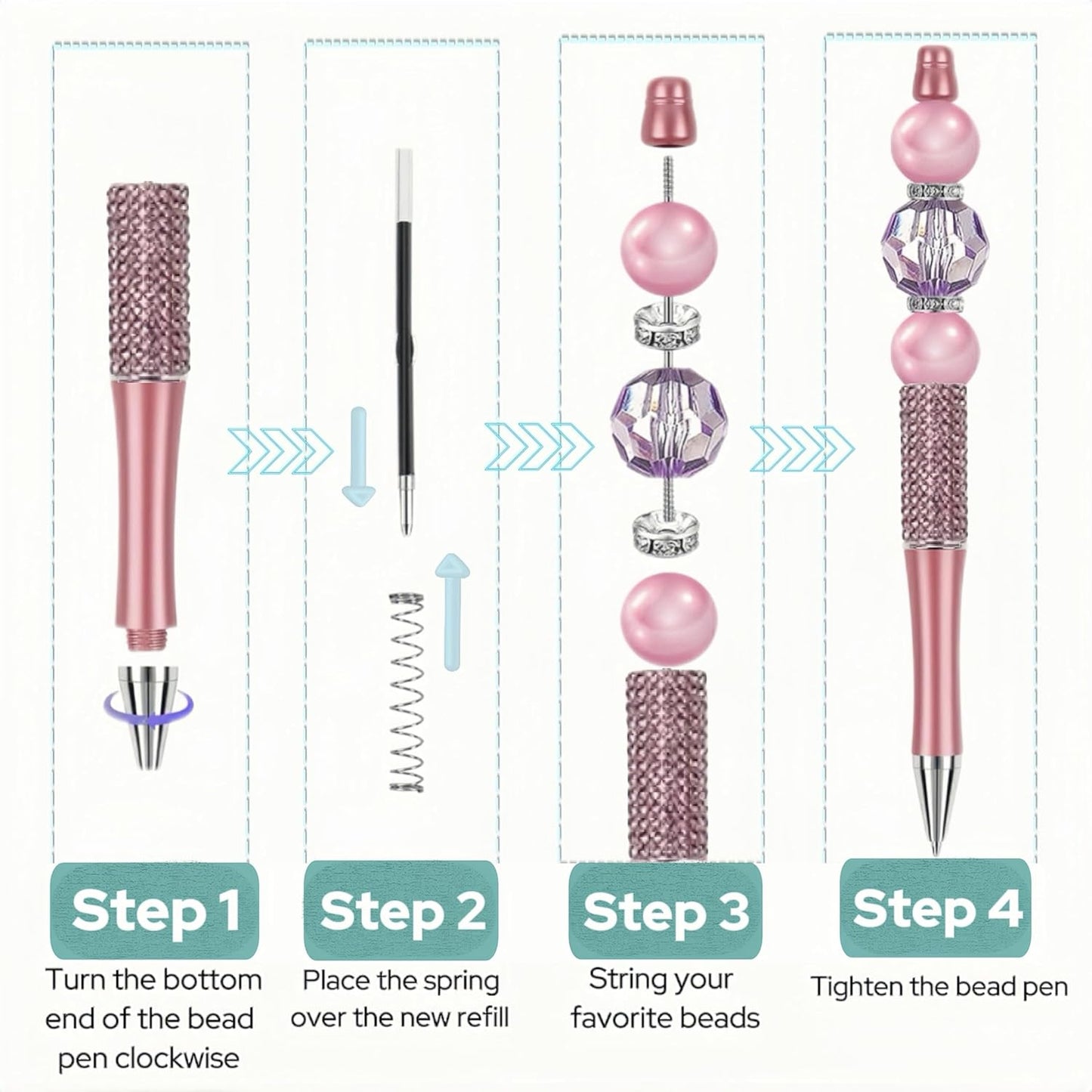 Step 1

Turn the bottom end of the bead pen clockwise

Step 2

Place the spring over the new refill

Step 3

String your favorite beads

Step 4

Tighten the bead pen