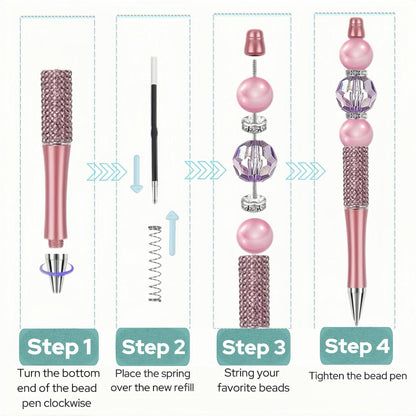 Step 1
Turn the bottom end of the bead pen clockwise

Step 2
Place the spring over the new refill

Step 3
String your favorite beads

Step 4
Tighten the bead pen